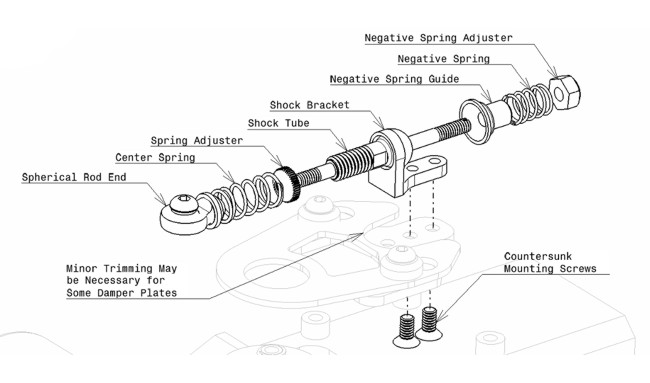 Negative Spring Adjuster

Negative Spring

Negative Spring Guide

Shock Bracket

Shock Tube

Spring Adjuster

Center Spring

Spherical Rod End

Minor Trimming May be Necessary for Some Damper Plates

Countersunk Mounting Screws